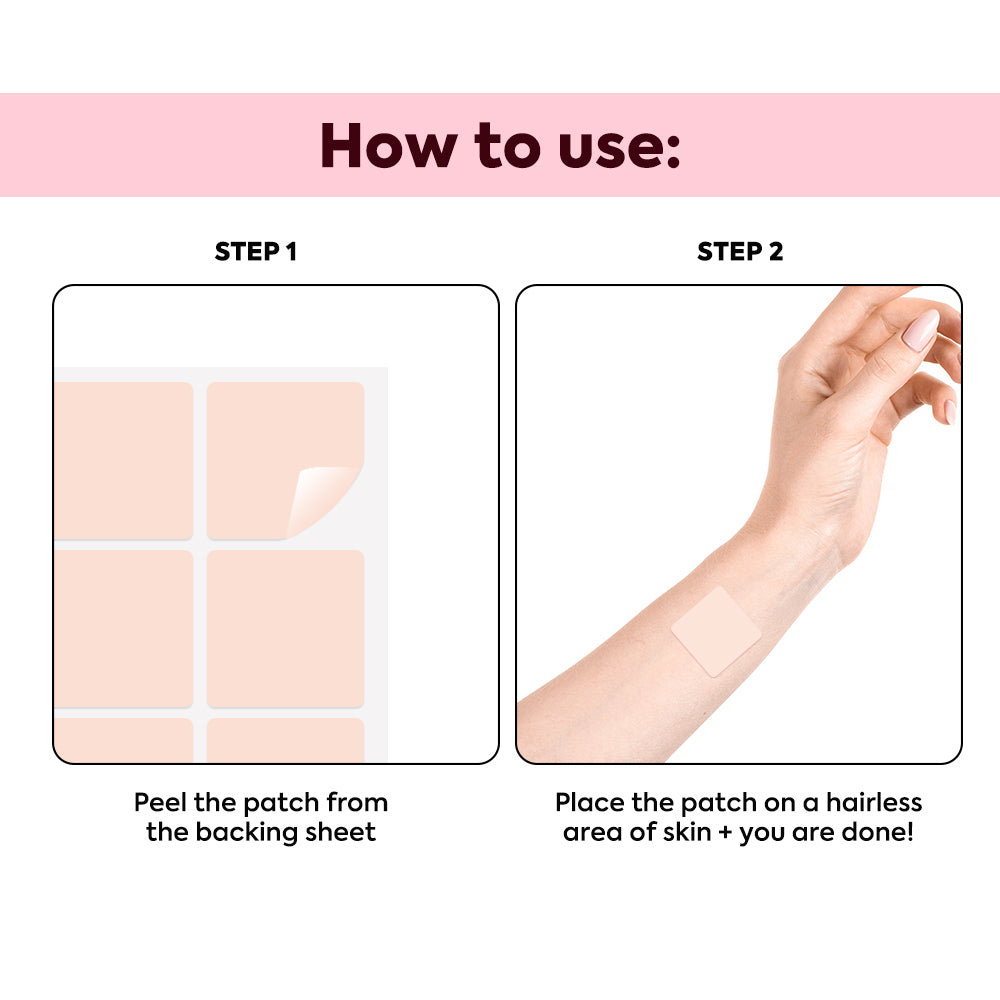 How to use:

STEP 1

Peel the patch from the backing sheet

STEP 2

Place the patch on a hairless area of skin + you are done!