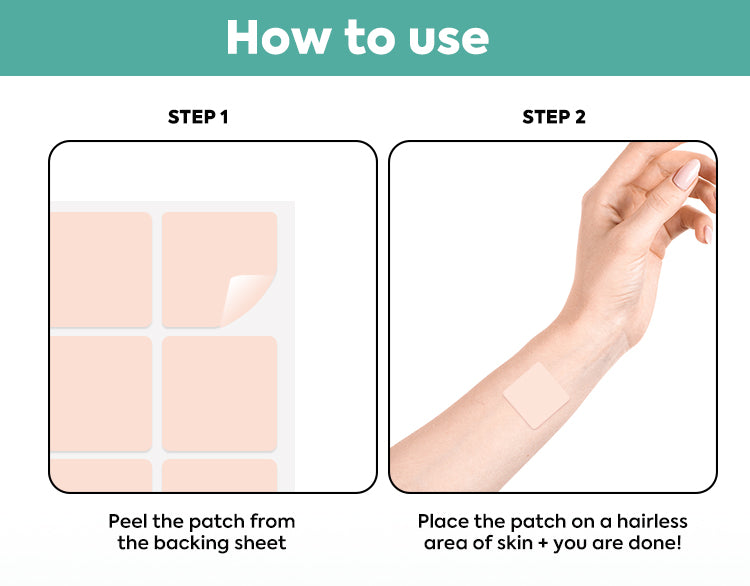 How to use

STEP 1

Peel the patch from the backing sheet

STEP 2

Place the patch on a hairless area of skin + you are done!