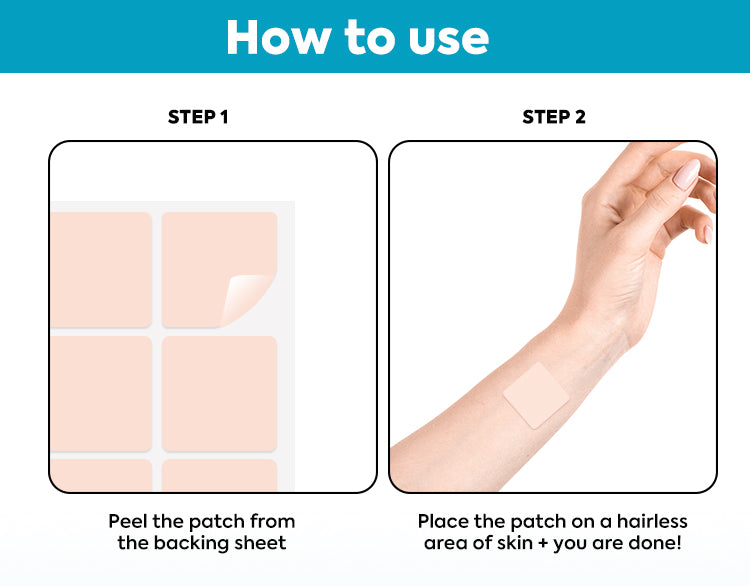 How to use

STEP 1

Peel the patch from the backing sheet

STEP 2

Place the patch on a hairless area of skin + you are done!